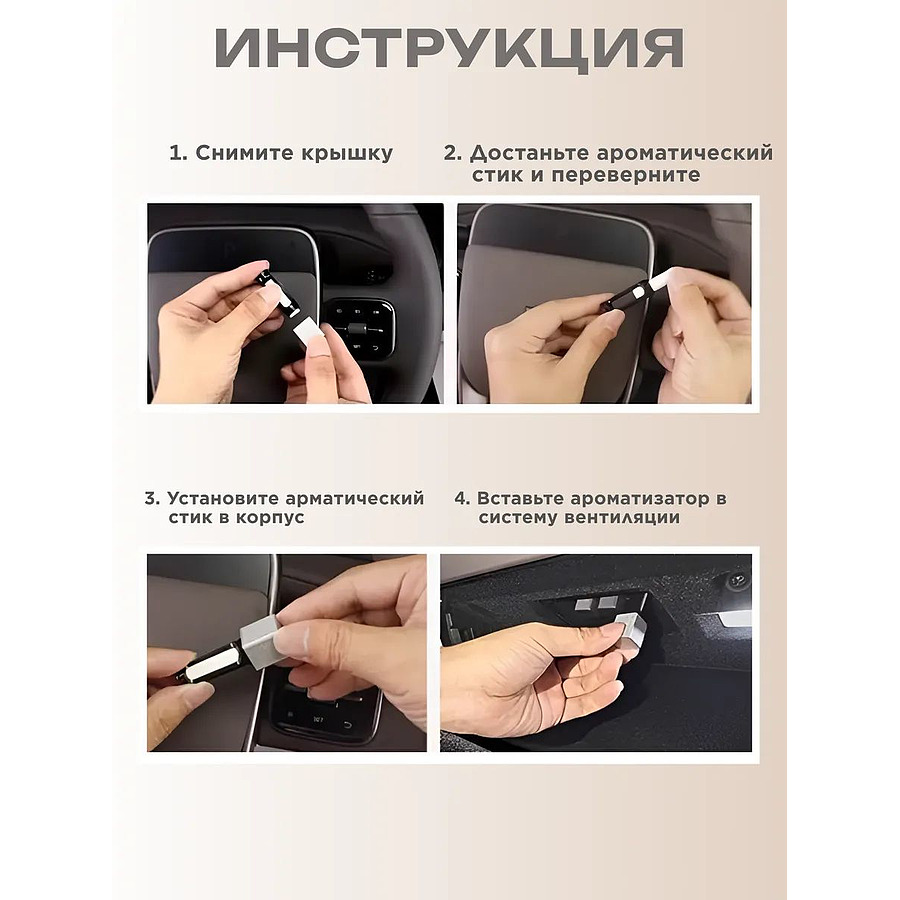 ИНСТРУКЦИЯ

1. Снимите крышку

2. Достаньте ароматический стик и переверните

3. Установите арматический стик в корпус

4. Вставьте ароматизатор в систему вентиляции